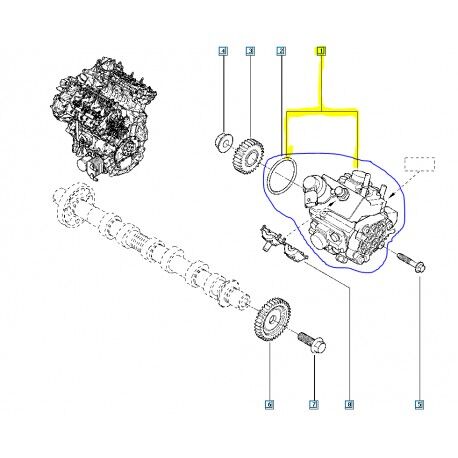 4
3
2
1
6
7
8
5